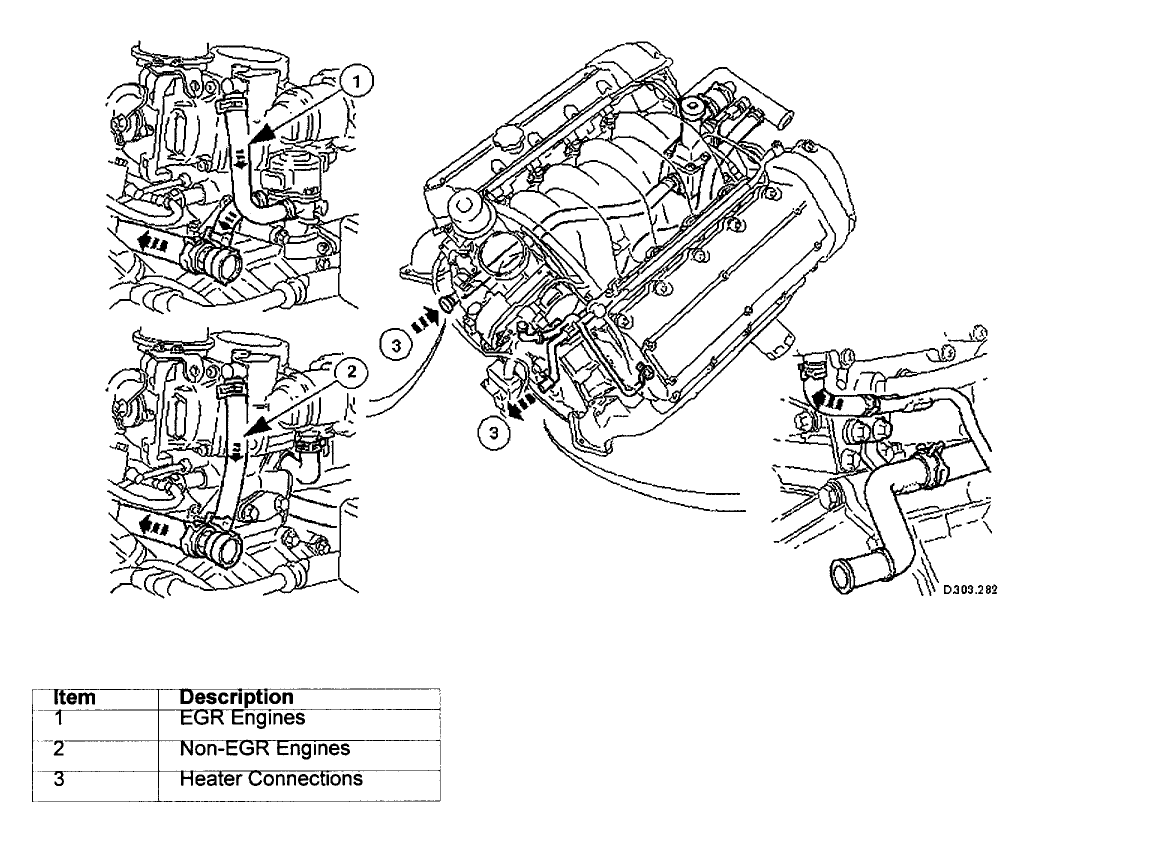 1

2

3

3

D303.282

| Item | Description |
|---|---|
| 1 | EGR Engines |
| 2 | Non-EGR Engines |
| 3 | Heater Connections |