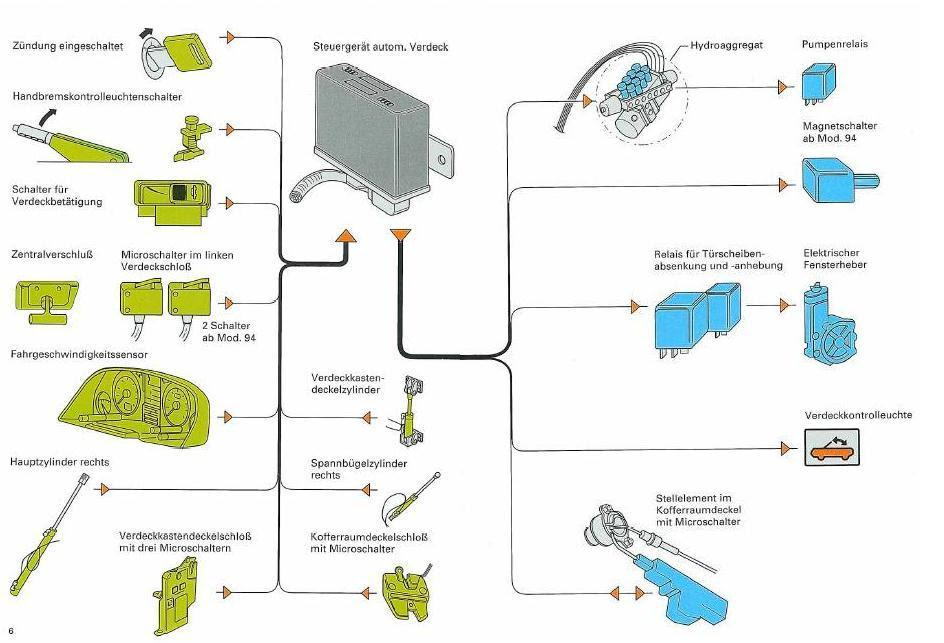 Zündung eingeschaltet

Handbremskontrolleuchtenschalter

Schalter für Verdeckbetätigung

Zentralverschluß

Microschalter im linken Verdeckschloß

2 Schalter ab Mod. 94

Fahrgeschwindigkeitssensor

Hauptzylinder rechts

Verdeckkastendeckelschloß mit drei Microschaltern

Steuergerät autom. Verdeck

Verdeckkastendeckelzylinder

Spannbügelzylinder rechts

Kofferraumdeckelschloß mit Microschalter

Hydroaggregat

Pumpenrelais

Magnetschalter ab Mod. 94

Relais für Türscheibenabsenkung und -anhebung

Elektrischer Fensterheber

Verdeckkontrolleuchte

Stellelement im Kofferraumdeckel mit Microschalter

6