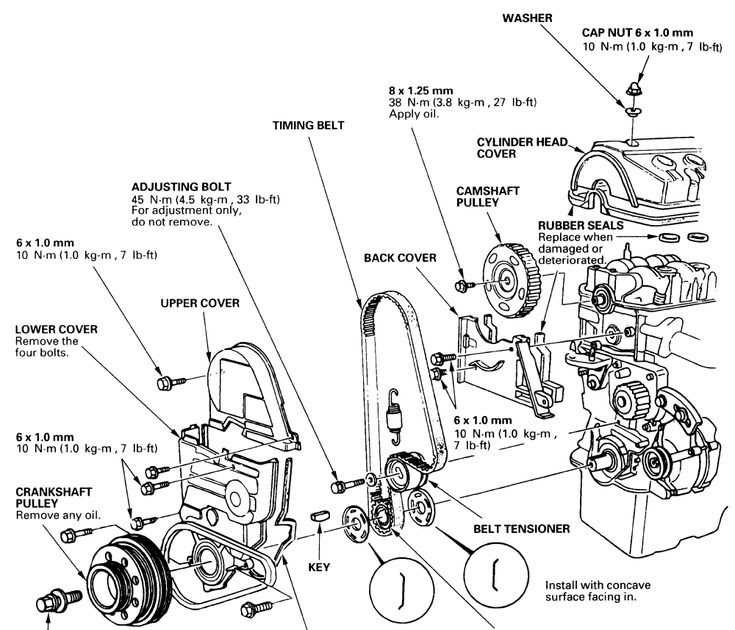 WASHER

CAP NUT 6 x 1.0 mm
10 N·m (1.0 kg-m , 7 lb-ft)

8 x 1.25 mm
38 N·m (3.8 kg-m , 27 lb-ft)
Apply oil.

TIMING BELT

CYLINDER HEAD COVER

ADJUSTING BOLT
45 N·m (4.5 kg-m , 33 lb-ft)
For adjustment only, do not remove.

CAMSHAFT PULLEY

RUBBER SEALS
Replace when damaged or deteriorated.

6 x 1.0 mm
10 N·m (1.0 kg-m , 7 lb-ft)

BACK COVER

UPPER COVER

LOWER COVER
Remove the four bolts.

6 x 1.0 mm
10 N·m (1.0 kg-m , 7 lb-ft)

6 x 1.0 mm
10 N·m (1.0 kg-m , 7 lb-ft)

CRANKSHAFT PULLEY
Remove any oil.

BELT TENSIONER

KEY

Install with concave surface facing in.