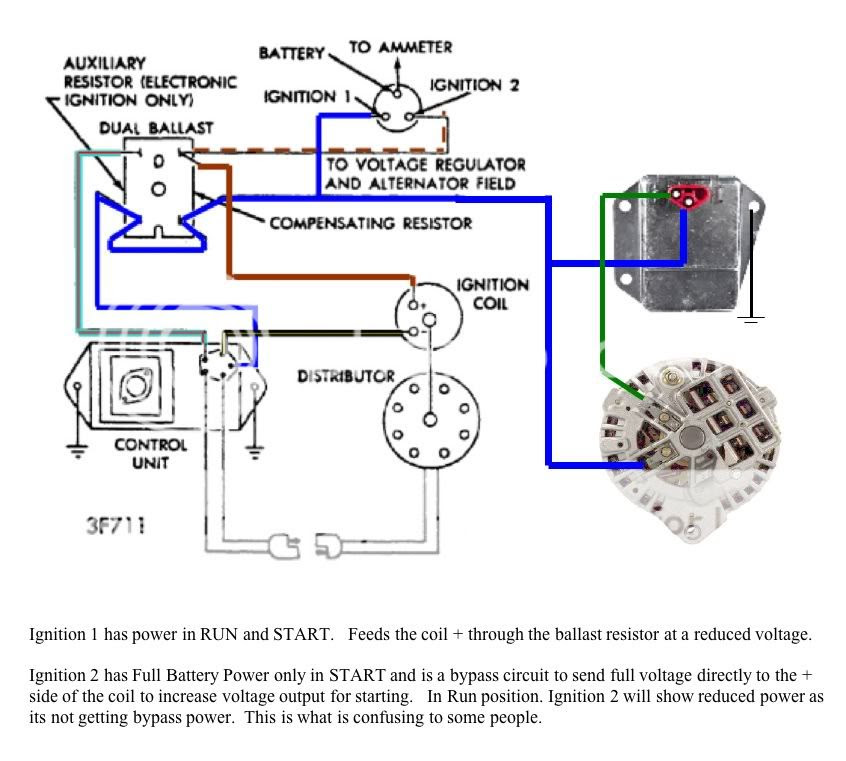 AUXILIARY RESISTOR (ELECTRONIC IGNITION ONLY)

BATTERY

TO AMMETER

IGNITION 1

IGNITION 2

DUAL BALLAST

TO VOLTAGE REGULATOR AND ALTERNATOR FIELD

COMPENSATING RESISTOR

IGNITION COIL

+

-

DISTRIBUTOR

CONTROL UNIT

3F711

Ignition 1 has power in RUN and START. Feeds the coil + through the ballast resistor at a reduced voltage.

Ignition 2 has Full Battery Power only in START and is a bypass circuit to send full voltage directly to the + side of the coil to increase voltage output for starting. In Run position. Ignition 2 will show reduced power as its not getting bypass power. This is what is confusing to some people.