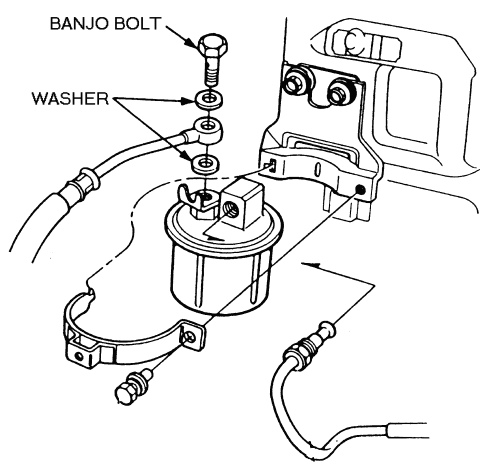 BANJO BOLT
WASHER