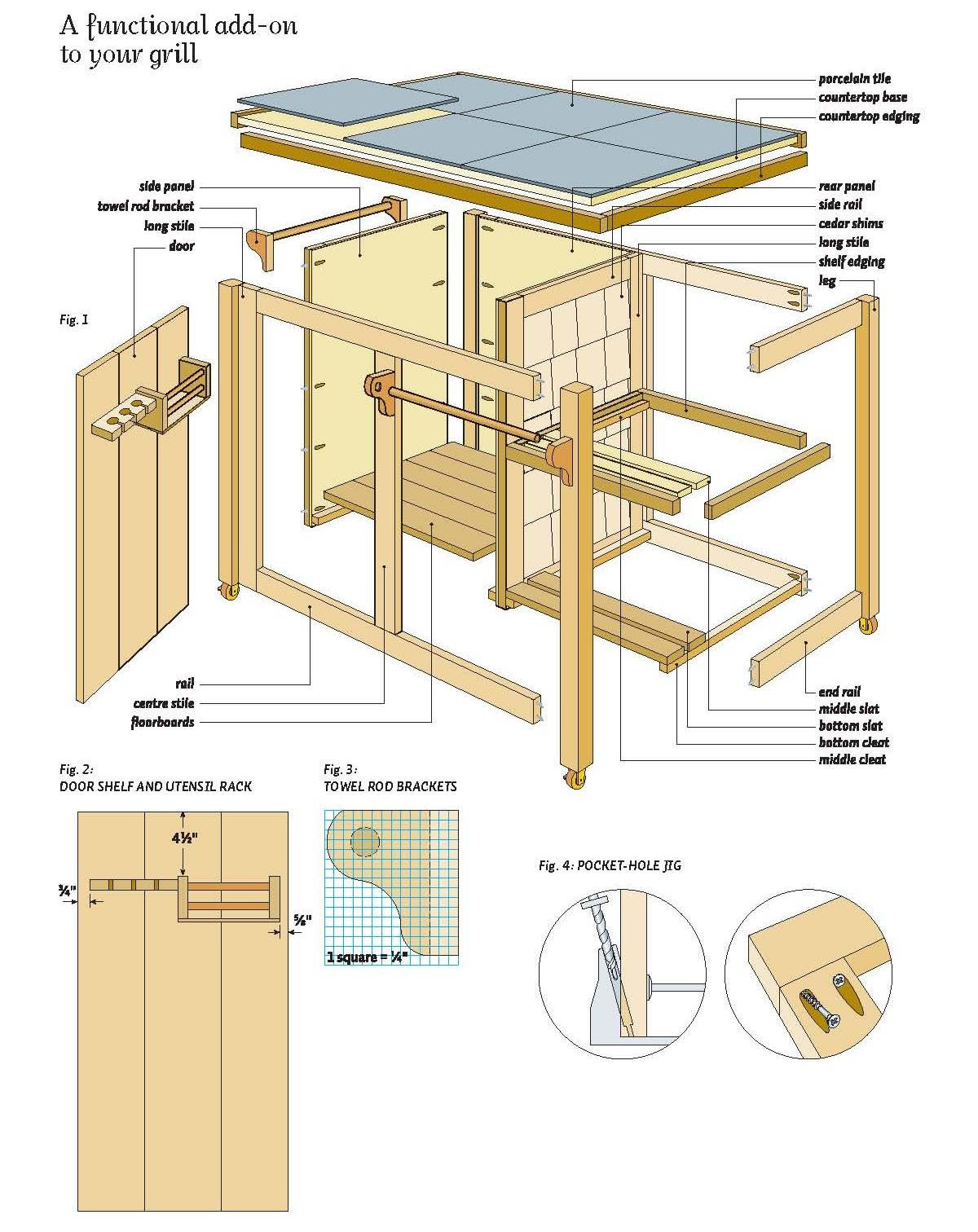 A functional add-on to your grill

porcelain tile
countertop base
countertop edging

side panel
towel rod bracket
long stile
door

rear panel
side rail
cedar shims
long stile
shelf edging
leg

Fig. 1

rail
centre stile
floorboards

end rail
middle slat
bottom slat
bottom cleat
middle cleat

Fig. 2:
DOOR SHELF AND UTENSIL RACK

4½"
¾"
⅝"

Fig. 3:
TOWEL ROD BRACKETS

1 square = ¼"

Fig. 4: POCKET-HOLE JIG