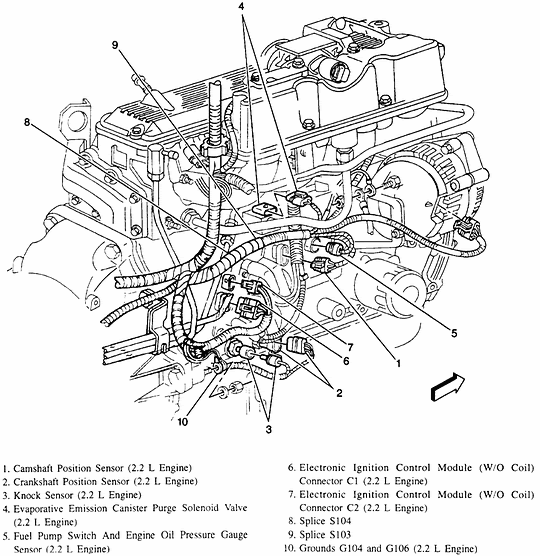 4
9
8
5
7
6
1
2
10
3

1. Camshaft Position Sensor (2.2 L Engine)
2. Crankshaft Position Sensor (2.2 L Engine)
3. Knock Sensor (2.2 L Engine)
4. Evaporative Emission Canister Purge Solenoid Valve (2.2 L Engine)
5. Fuel Pump Switch And Engine Oil Pressure Gauge Sensor (2.2 L Engine)

6. Electronic Ignition Control Module (W/O Coil) Connector C1 (2.2 L Engine)
7. Electronic Ignition Control Module (W/O Coil) Connector C2 (2.2 L Engine)
8. Splice S104
9. Splice S103
10. Grounds G104 and G106 (2.2 L Engine)