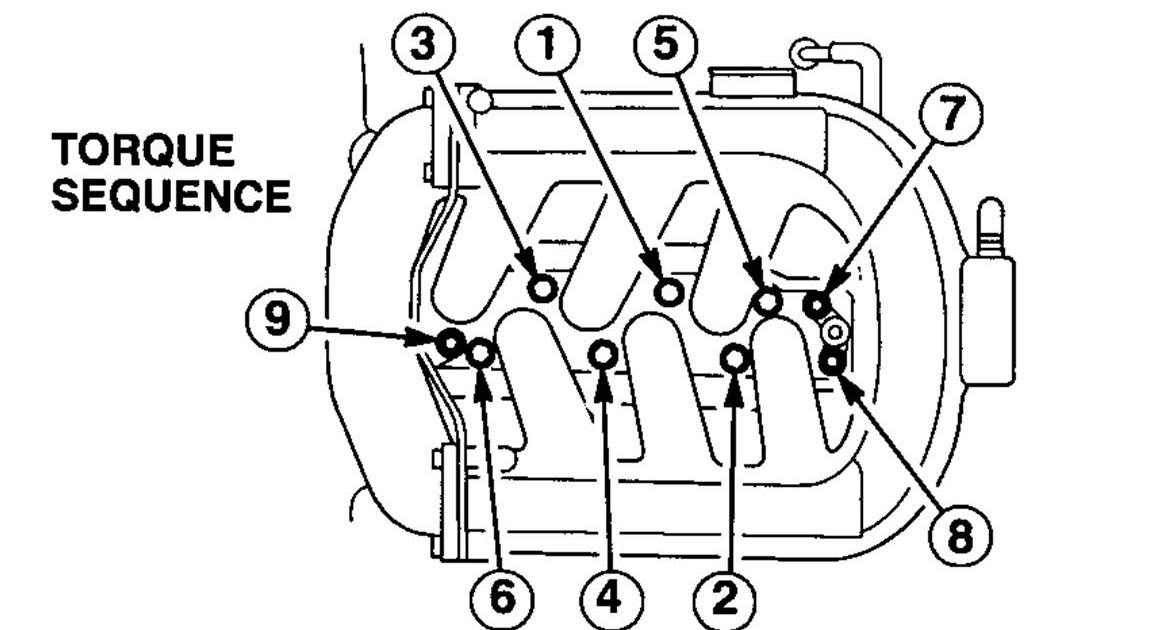 TORQUE SEQUENCE

3
1
5
7
9
6
4
2
8