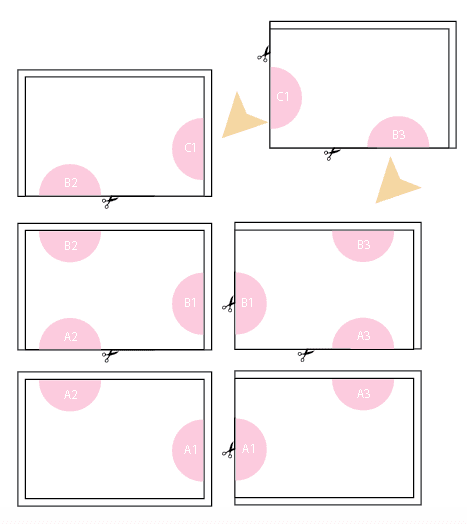 C1
B3
C1
B2
B2
B1
A2
B3
B1
A3
A2
A1
A3
A1