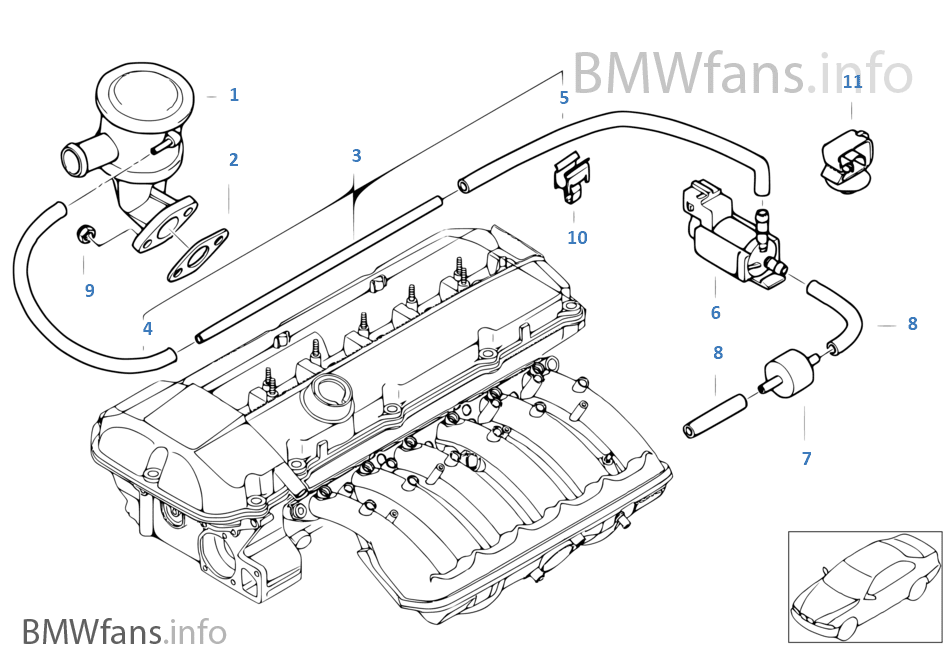 BMWfans.info

1
2
3
5
11
10
9
4
6
8
8
7

BMWfans.info