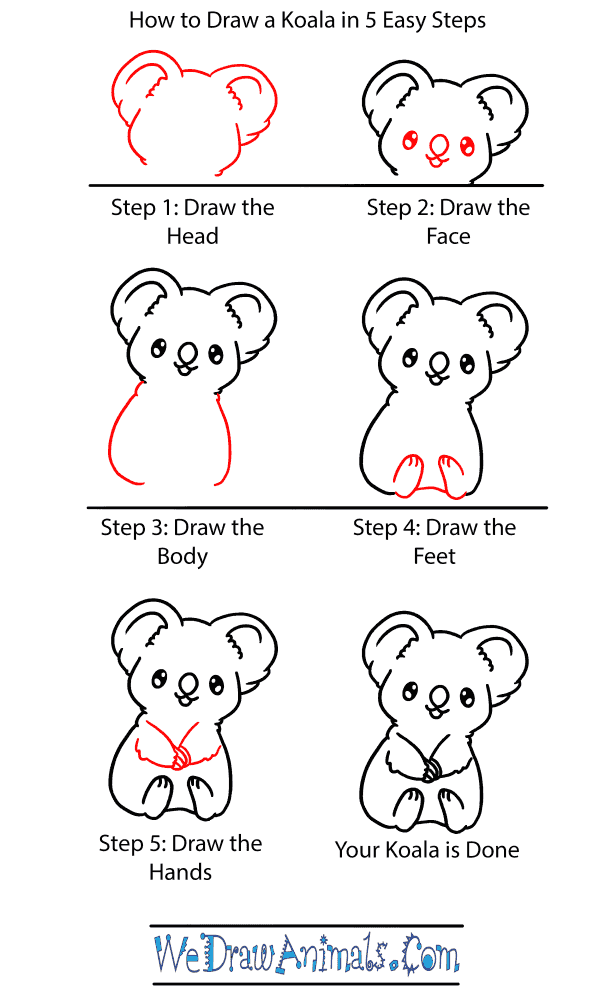 How to Draw a Koala in 5 Easy Steps

Step 1: Draw the Head

Step 2: Draw the Face

Step 3: Draw the Body

Step 4: Draw the Feet

Step 5: Draw the Hands

Your Koala is Done

WeDrawAnimals.Com